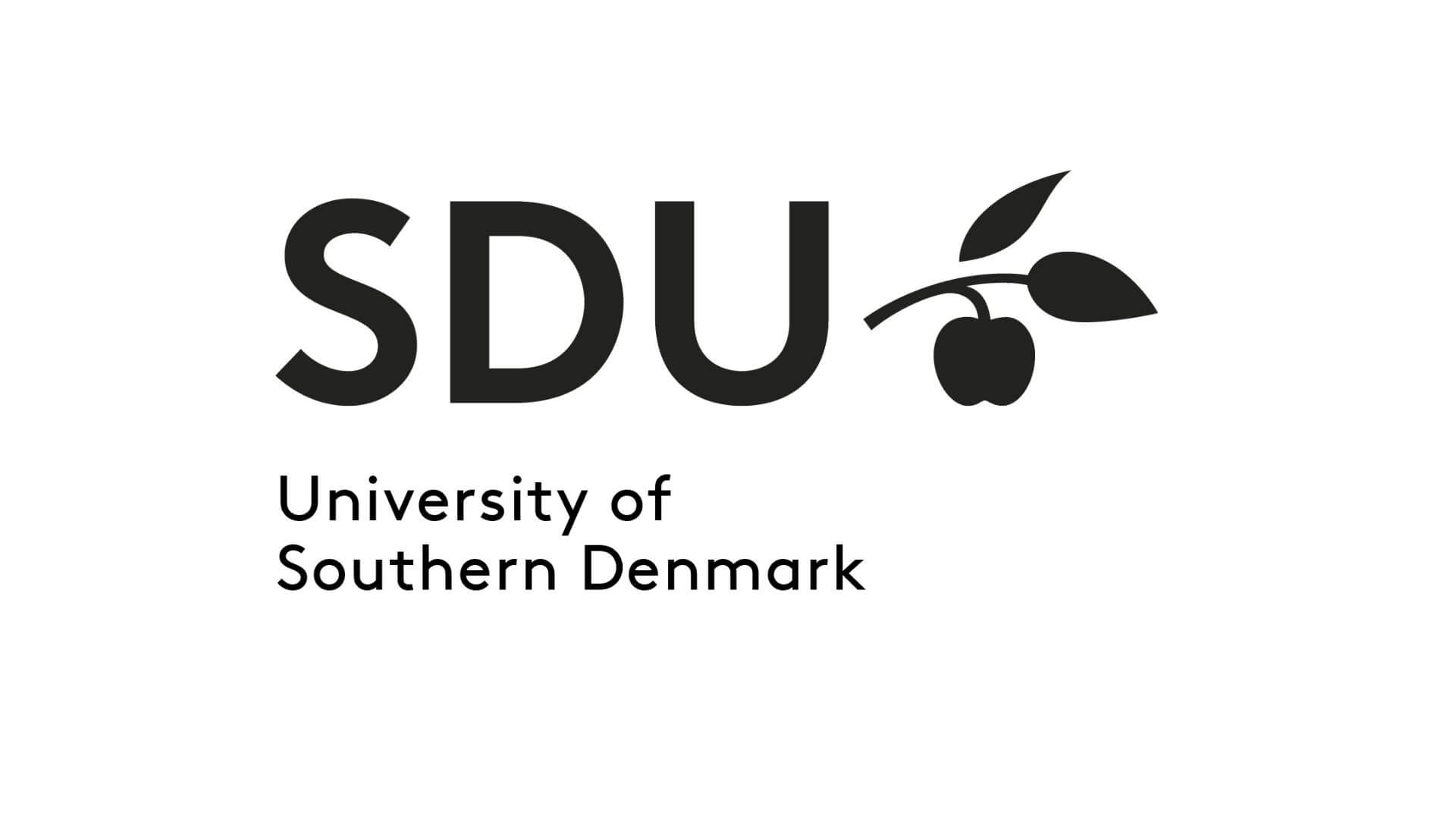 SDU

University of Southern Denmark